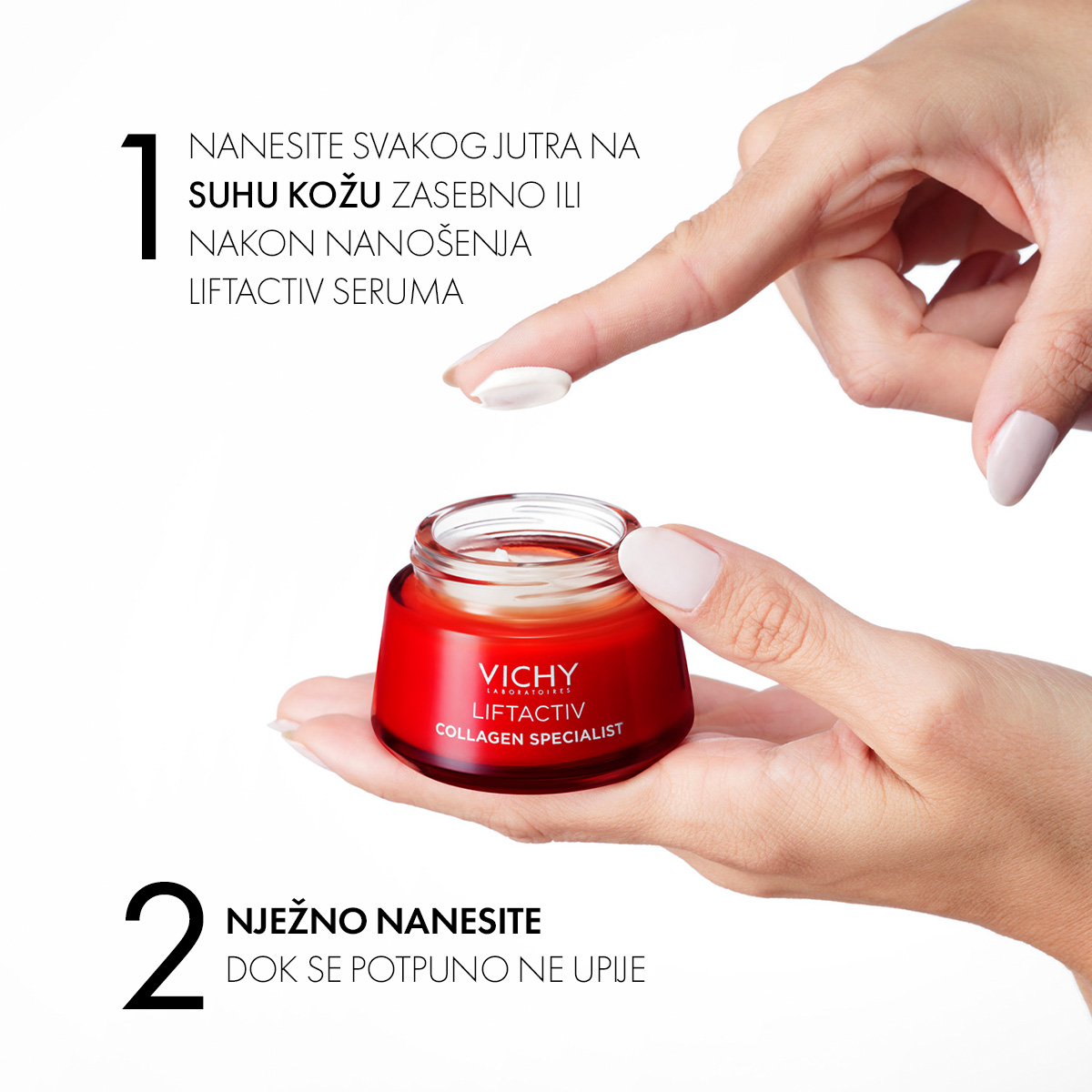 1 NANESITE SVAKOG JUTRA NA SUHU KOŽU ZASEBNO ILI NAKON NANOŠENJA LIFTACTIV SERUMA

VICHY
LABORATOIRES
LIFTACTIV
COLLAGEN SPECIALIST

2 NJEŽNO NANESITE DOK SE POTPUNO NE UPIJE